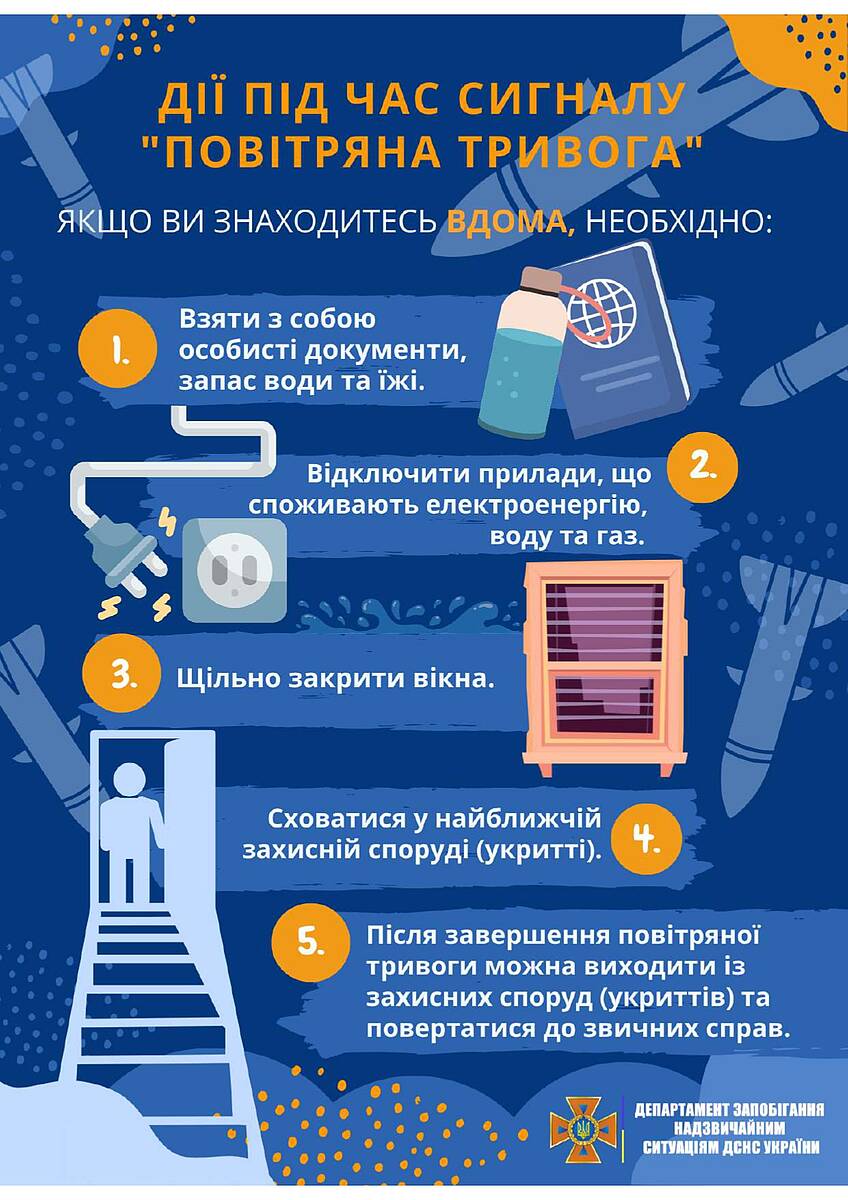 ДІЇ ПІД ЧАС СИГНАЛУ "ПОВІТРЯНА ТРИВОГА"

ЯКЩО ВИ ЗНАХОДИТЕСЬ ВДОМА, НЕОБХІДНО:

1. Взяти з собою особисті документи, запас води та їжі.

2. Відключити прилади, що споживають електроенергію, воду та газ.

3. Щільно закрити вікна.

4. Сховатися у найближчій захисній споруді (укритті).

5. Після завершення повітряної тривоги можна виходити із захисних споруд (укриттів) та повертатися до звичних справ.

ДЕПАРТАМЕНТ ЗАПОБІГАННЯ НАДЗВИЧАЙНИМ СИТУАЦІЯМ ДСНС УКРАЇНИ